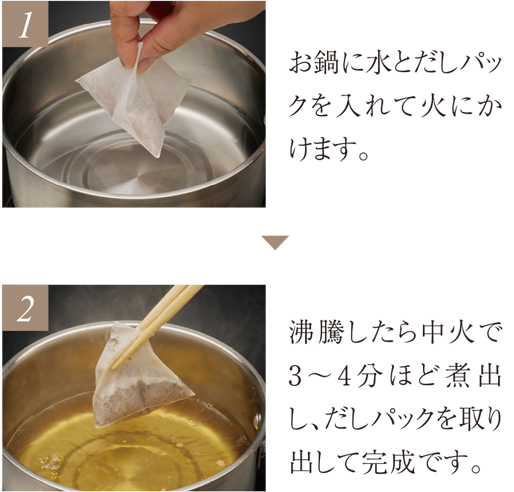 1

お鍋に水とだしパックを入れて火にかけます。

2

沸騰したら中火で3～4分ほど煮出し、だしパックを取り出して完成です。