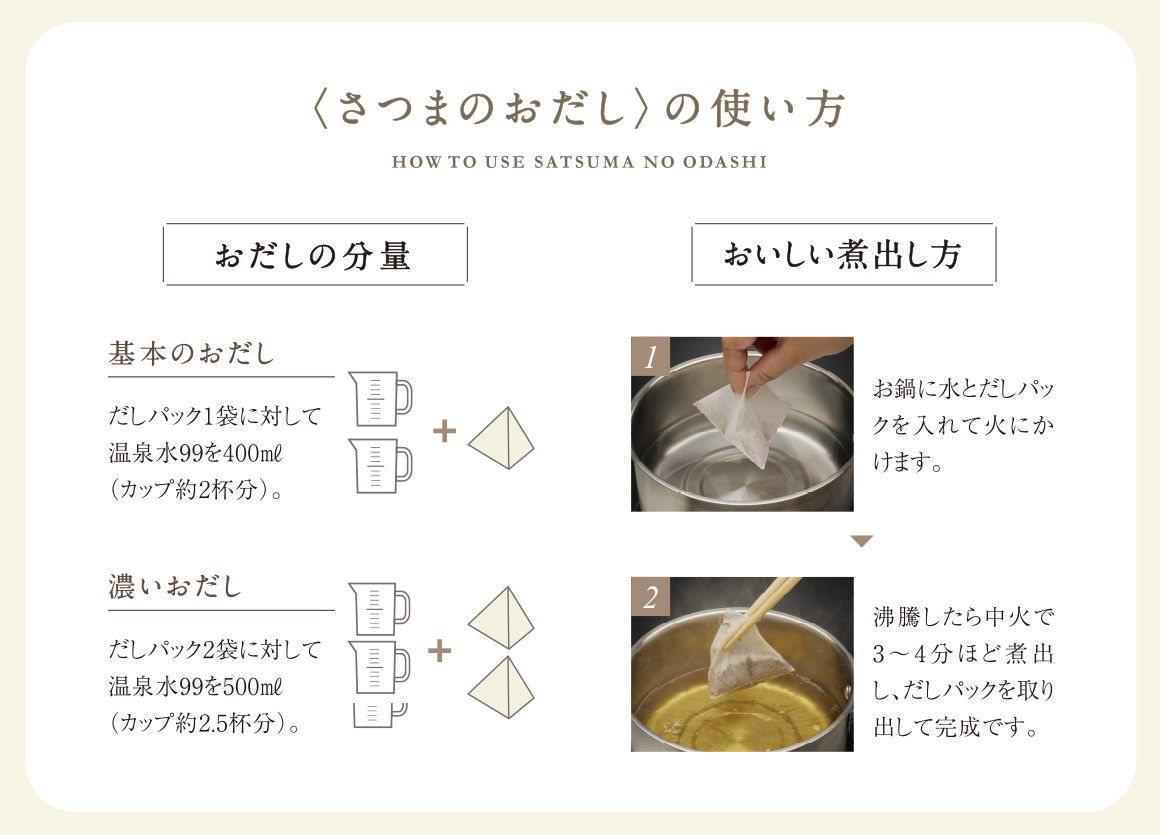 〈さつまのおだし〉の使い方

HOW TO USE SATSUMA NO ODASHI

おだしの分量

基本のおだし

だしパック1袋に対して温泉水99を400mℓ（カップ約2杯分）。

+

濃いおだし

だしパック2袋に対して温泉水99を500mℓ（カップ約2.5杯分）。

+

おいしい煮出し方

1

お鍋に水とだしパックを入れて火にかけます。

2

沸騰したら中火で3～4分ほど煮出し、だしパックを取り出して完成です。